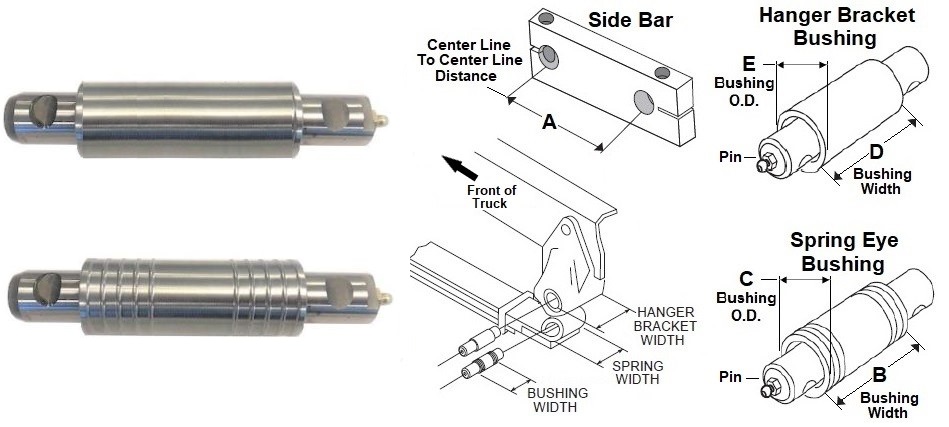 Side Bar
Center Line To Center Line Distance
A
Front of Truck
HANGER BRACKET WIDTH
SPRING WIDTH
BUSHING WIDTH

Hanger Bracket Bushing
E
Bushing O.D.
Pin
D
Bushing Width

Spring Eye Bushing
C
Bushing O.D.
Pin
B
Bushing Width